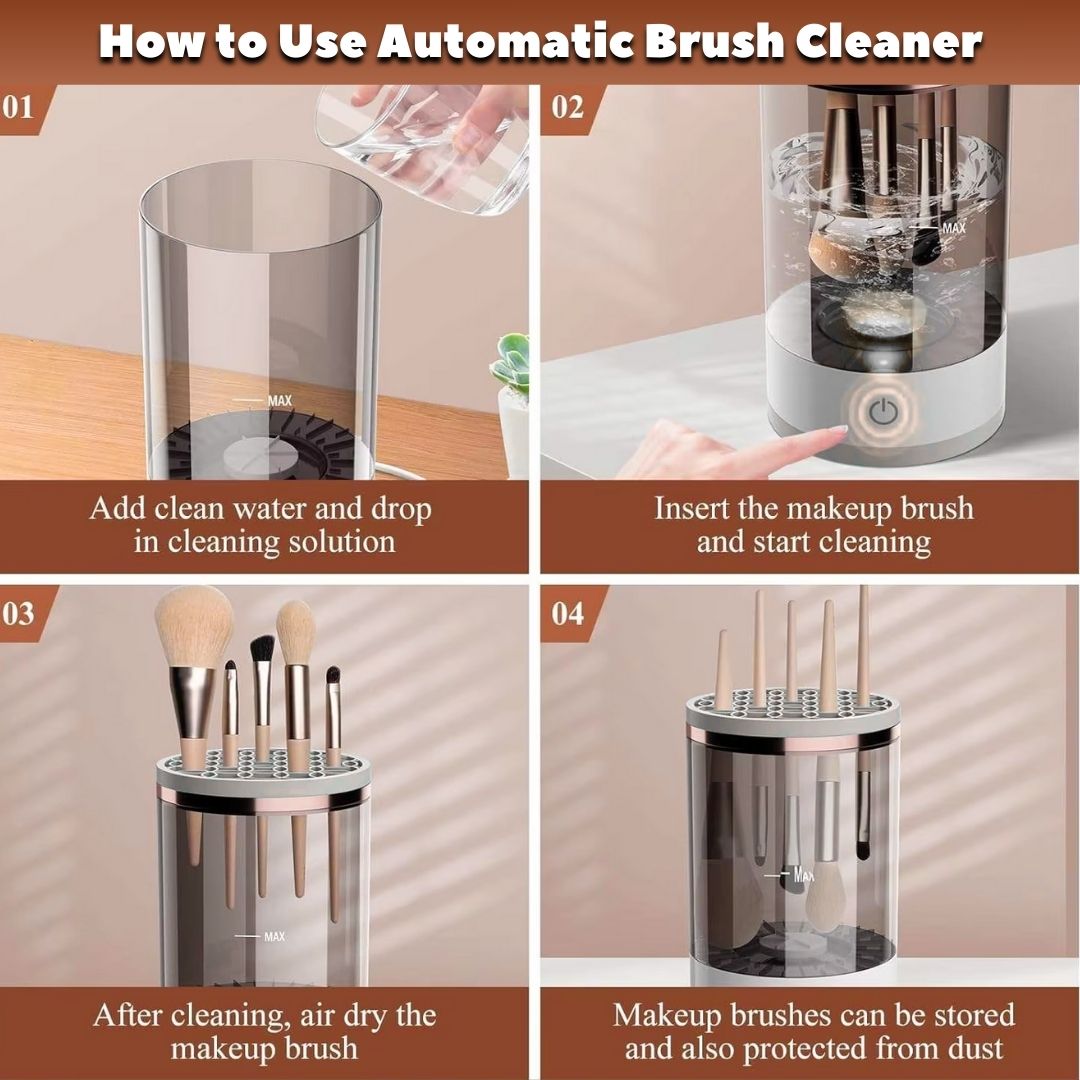 How to Use Automatic Brush Cleaner

01

MAX

Add clean water and drop in cleaning solution

02

MAX

Insert the makeup brush and start cleaning

03

MAX

After cleaning, air dry the makeup brush

04

MAX

Makeup brushes can be stored and also protected from dust